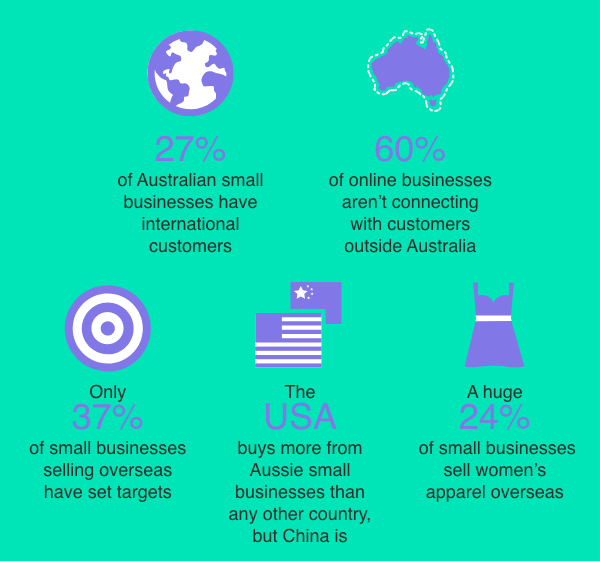 27%
of Australian small businesses have international customers

60%
of online businesses aren't connecting with customers outside Australia

Only
37%
of small businesses selling overseas have set targets

The
USA
buys more from Aussie small businesses than any other country, but China is

A huge
24%
of small businesses sell women's apparel overseas